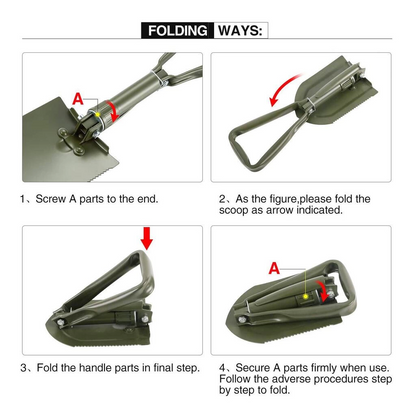 FOLDING WAYS:

A

1、Screw A parts to the end.

2、As the figure,please fold the scoop as arrow indicated.

3、Fold the handle parts in final step.

A

4、Secure A parts firmly when use. Follow the adverse procedures step by step to fold.